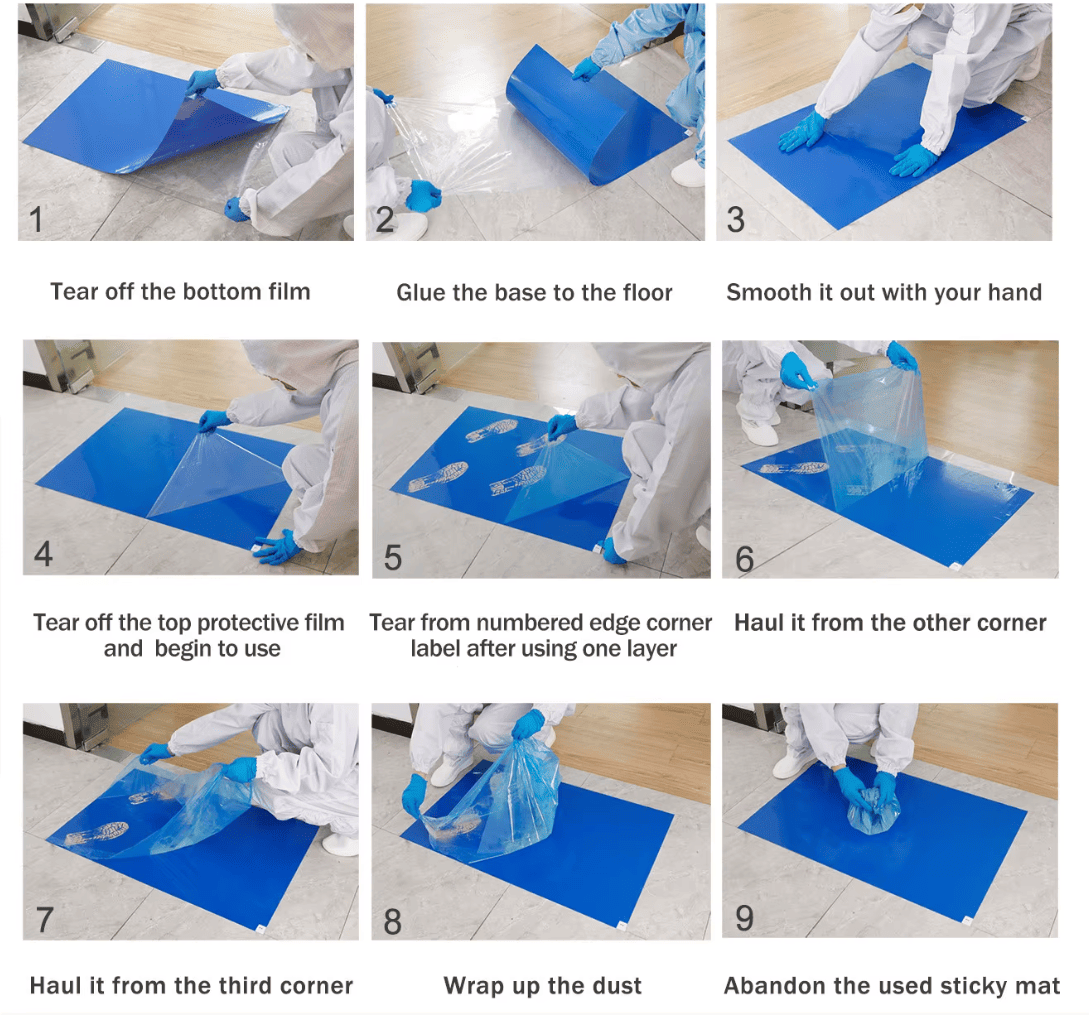 1

Tear off the bottom film

2

Glue the base to the floor

3

Smooth it out with your hand

4

Tear off the top protective film and begin to use

5

Tear from numbered edge corner label after using one layer

6

Haul it from the other corner

7

Haul it from the third corner

8

Wrap up the dust

9

Abandon the used sticky mat